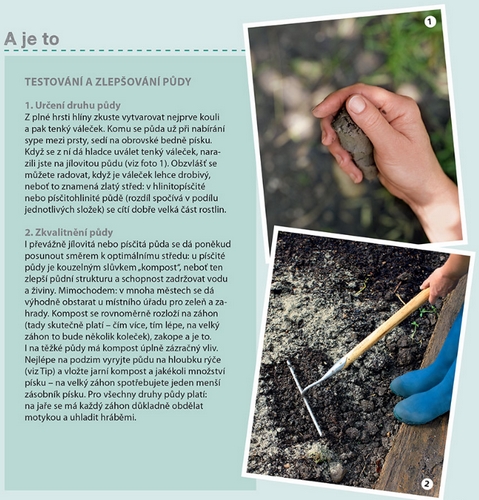 A je to

TESTOVÁNÍ A ZLEPŠOVÁNÍ PŮDY

1. Určení druhu půdy
Z plné hrsti hlíny zkuste vytvarovat nejprve kouli a pak tenký váleček. Komu se půda už při nabírání sype mezi prsty, sedí na obrovské bedně písku. Když se z ní dá hladce uválet tenký váleček, narazili jste na jílovitou půdu (viz foto 1). Obzvlášť se můžete radovat, když je váleček lehce drobivý, neboť to znamená zlatý střed: v hlinitopísčité nebo písčitohlinité půdě (rozdíl spočívá v podílu jednotlivých složek) se cítí dobře velká část rostlin.

2. Zkvalitnění půdy
I převážně jílovitá nebo písčitá půda se dá poněkud posunout směrem k optimálnímu středu: u písčité půdy je kouzelným slůvkem „kompost", neboť ten zlepší půdní strukturu a schopnost zadržovat vodu a živiny. Mimochodem: v mnoha městech se dá výhodně obstarat u místního úřadu pro zeleň a zahrady. Kompost se rovnoměrně rozloží na záhon (tady skutečně platí – čím více, tím lépe, na velký záhon to bude několik koleček), zakope a je to. I na těžké půdy má kompost úplně zázračný vliv. Nejlépe na podzim vyryjte půdu na hloubku rýče (viz Tip) a vložte jarní kompost a jakékoli množství písku – na velký záhon spotřebujete jeden menší zásobník písku. Pro všechny druhy půdy platí: na jaře se má každý záhon důkladně obdělat motykou a uhladit hráběmi.

1

2