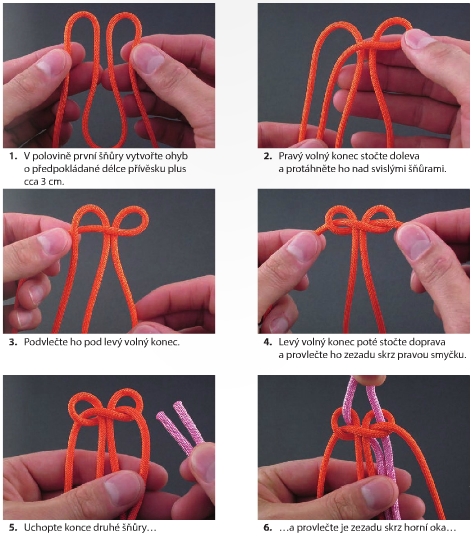 1. V polovině první šňůry vytvořte ohyb o předpokládané délce přívěsku plus cca 3 cm.

2. Pravý volný konec stočte doleva a protáhněte ho nad svislými šňůrami.

3. Podvlečte ho pod levý volný konec.

4. Levý volný konec poté stočte doprava a provlečte ho zezadu skrz pravou smyčku.

5. Uchopte konce druhé šňůry…

6. …a provlečte je zezadu skrz horní oka…