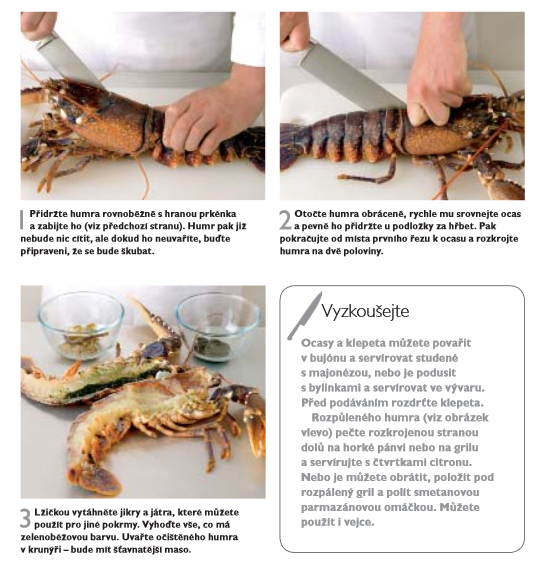 1 Přidržte humra rovnoběžně s hranou prkénka a zabijte ho (viz předchozí stranu). Humr pak již nebude nic cítit, ale dokud ho neuvaříte, buďte připraveni, že se bude škubat.

2 Otočte humra obráceně, rychle mu srovnejte ocas a pevně ho přidržte u podložky za hřbet. Pak pokračujte od místa prvního řezu k ocasu a rozkrojte humra na dvě poloviny.

3 Lžičkou vytáhněte jikry a játra, které můžete použít pro jiné pokrmy. Vyhoďte vše, co má zelenobéžovou barvu. Uvařte očištěného humra v krunýři – bude mít šťavnatější maso.

Vyzkoušejte

Ocasy a klepeta můžete povařit v bujónu a servírovat studené s majonézou, nebo je podusit s bylinkami a servírovat ve vývaru. Před podáváním rozdrťte klepeta.

Rozpůleného humra (viz obrázek vlevo) pečte rozkrojenou stranou dolů na horké pánvi nebo na grilu a servírujte s čtvrtkami citronu. Nebo je můžete obrátit, položit pod rozpálený gril a polít smetanovou parmazánovou omáčkou. Můžete použít i vejce.