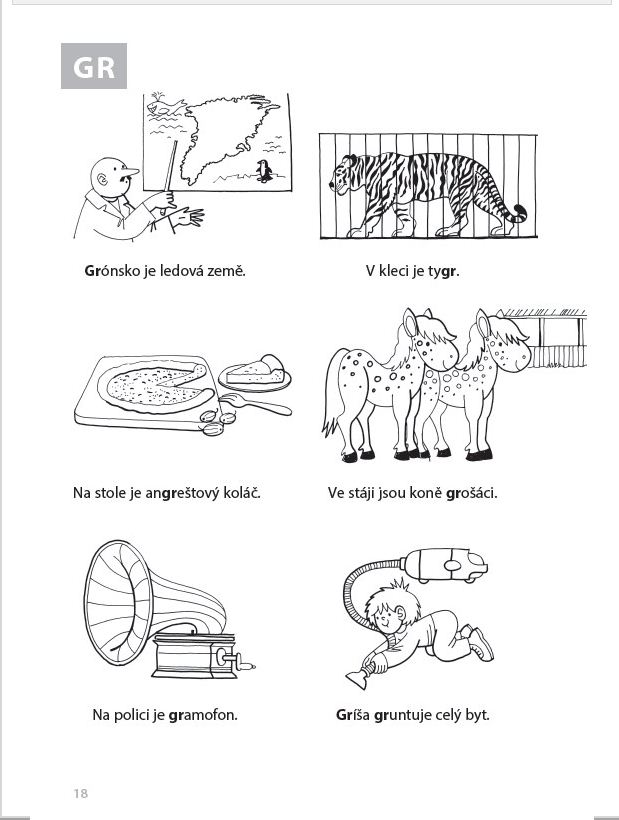 GR

Grónsko je ledová země.

V kleci je tygr.

Na stole je angreštový koláč.

Ve stáji jsou koně grošáci.

Na polici je gramofon.

Gríša gruntuje celý byt.

18