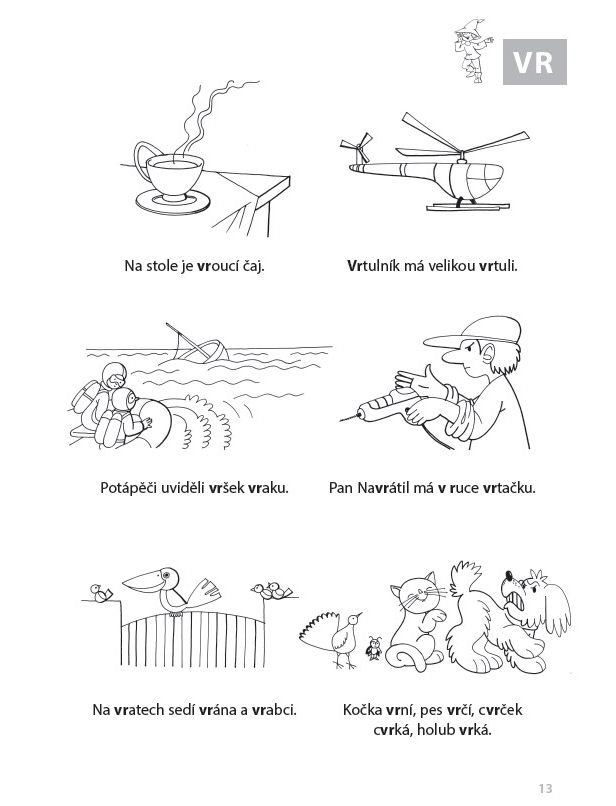 VR

Na stole je vroucí čaj.

Vrtulník má velikou vrtuli.

Potápěči uviděli vršek vraku.

Pan Navrátil má v ruce vrtačku.

Na vratech sedí vrána a vrabci.

Kočka vrní, pes vrčí, cvrček cvrká, holub vrká.

13