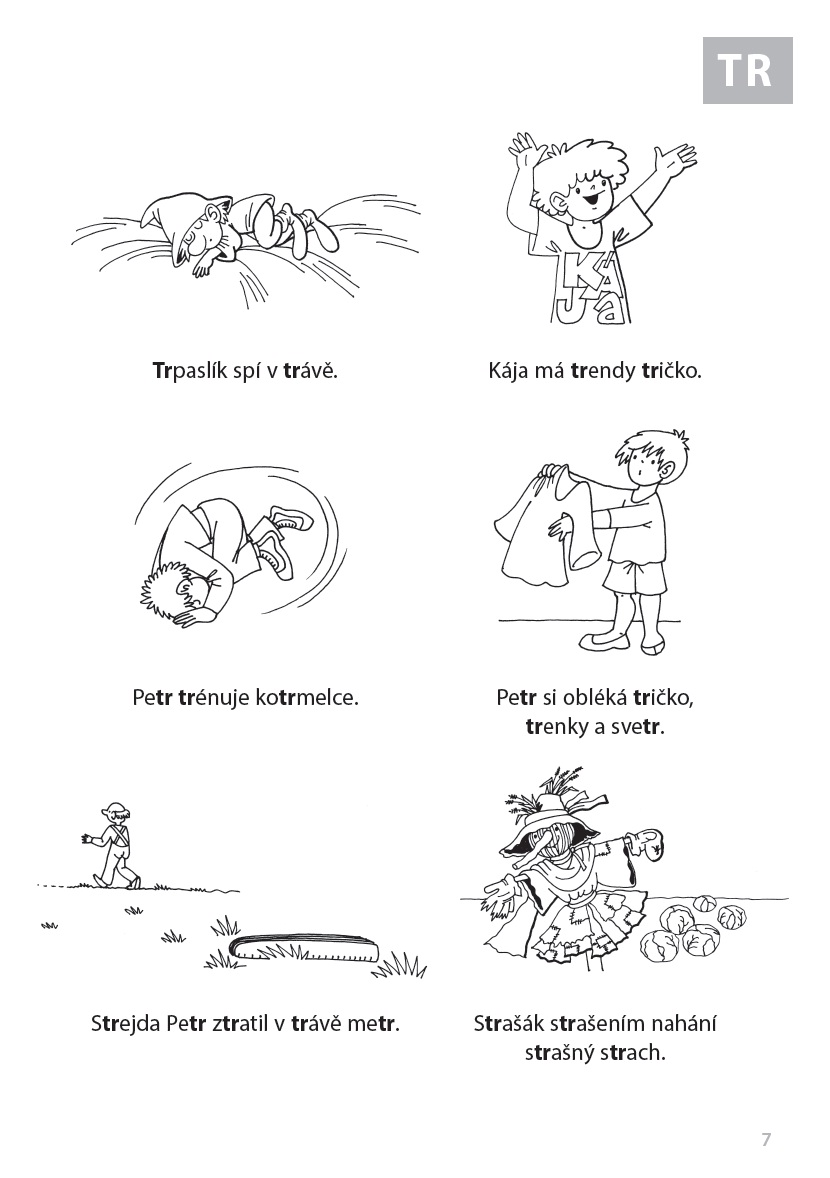 TR

KÁJA

Trpaslík spí v trávě.

Kája má trendy tričko.

Petr trénuje kotrmelce.

Petr si obléká tričko, trenky a svetr.

Strejda Petr ztratil v trávě metr.

Strašák strašením nahání strašný strach.

7